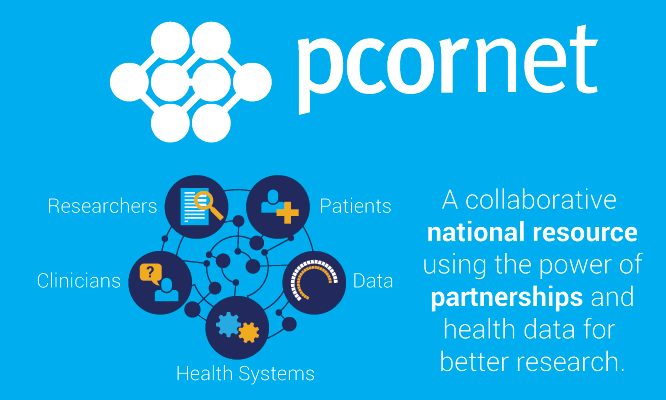 pcornet

Researchers
Patients
Clinicians
Data
Health Systems

A collaborative national resource using the power of partnerships and health data for better research.